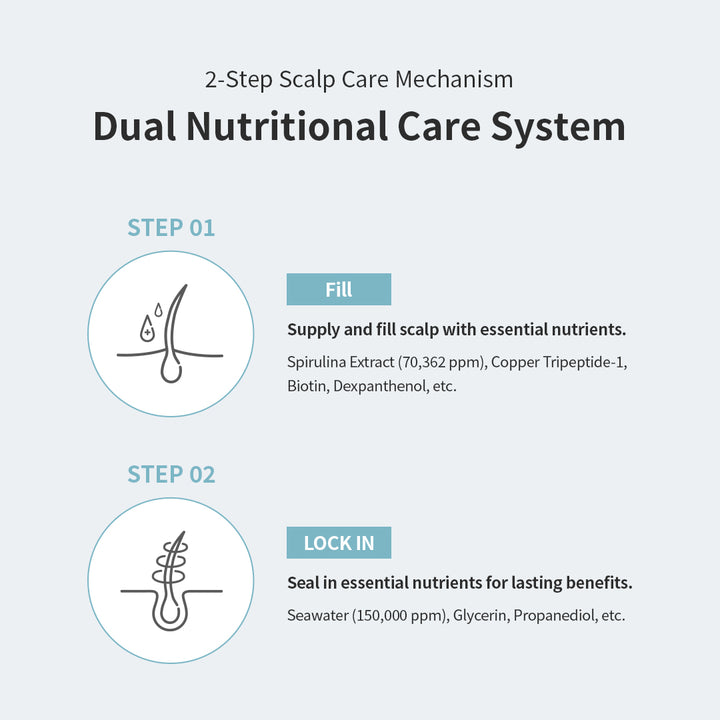 2-Step Scalp Care Mechanism

Dual Nutritional Care System

STEP 01

Fill

Supply and fill scalp with essential nutrients.

Spirulina Extract (70,362 ppm), Copper Tripeptide-1, Biotin, Dexpanthenol, etc.

STEP 02

LOCK IN

Seal in essential nutrients for lasting benefits.

Seawater (150,000 ppm), Glycerin, Propanediol, etc.