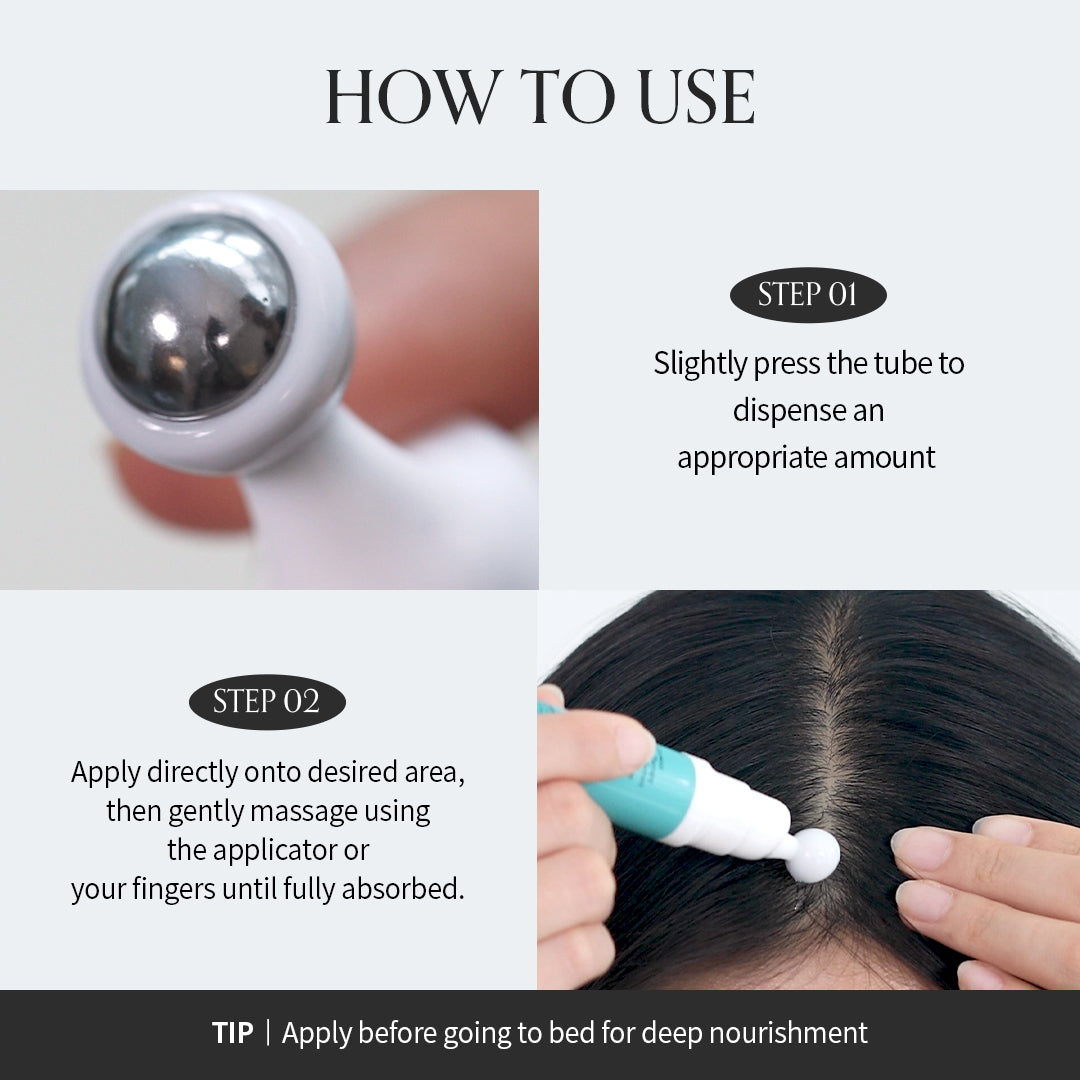 HOW TO USE

STEP 01

Slightly press the tube to dispense an appropriate amount

STEP 02

Apply directly onto desired area, then gently massage using the applicator or your fingers until fully absorbed.

TIP | Apply before going to bed for deep nourishment