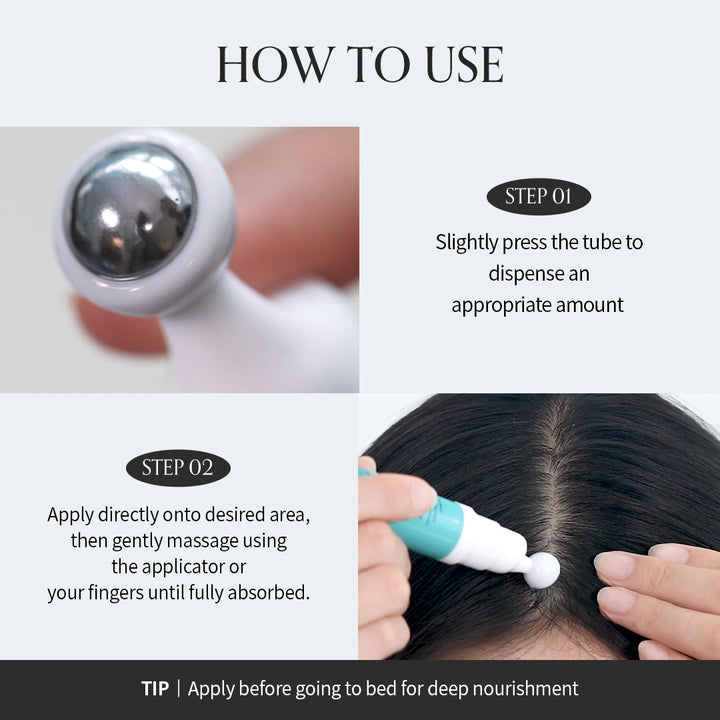 HOW TO USE

STEP 01

Slightly press the tube to dispense an appropriate amount

STEP 02

Apply directly onto desired area, then gently massage using the applicator or your fingers until fully absorbed.

TIP | Apply before going to bed for deep nourishment